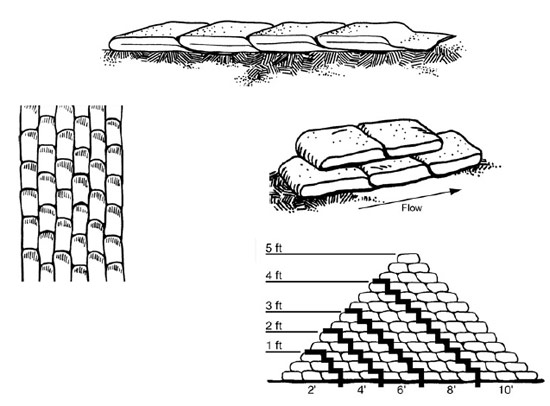 Flow

5 ft
4 ft
3 ft
2 ft
1 ft

2'
4'
6'
8'
10'